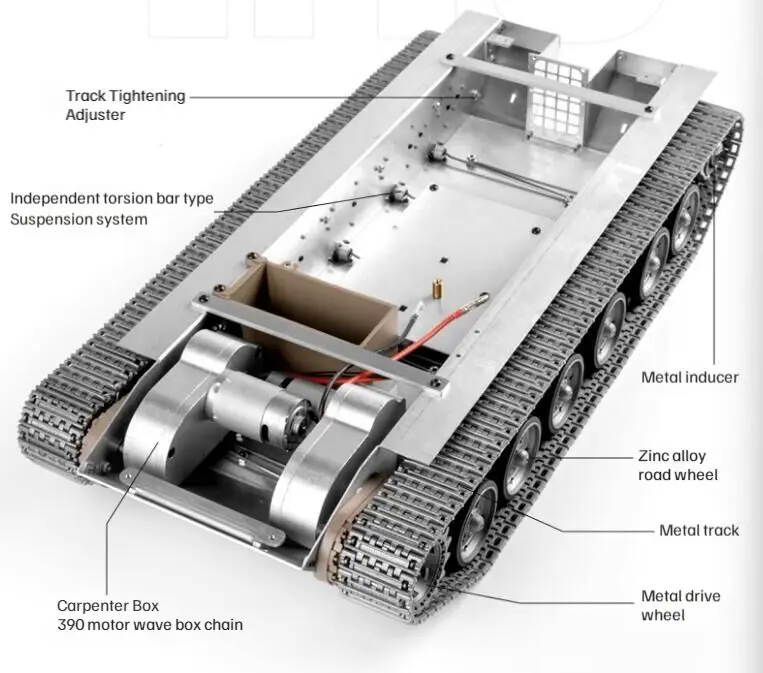 Track Tightening Adjuster

Independent torsion bar type Suspension system

Metal inducer

Zinc alloy road wheel

Metal track

Metal drive wheel

Carpenter Box
390 motor wave box chain